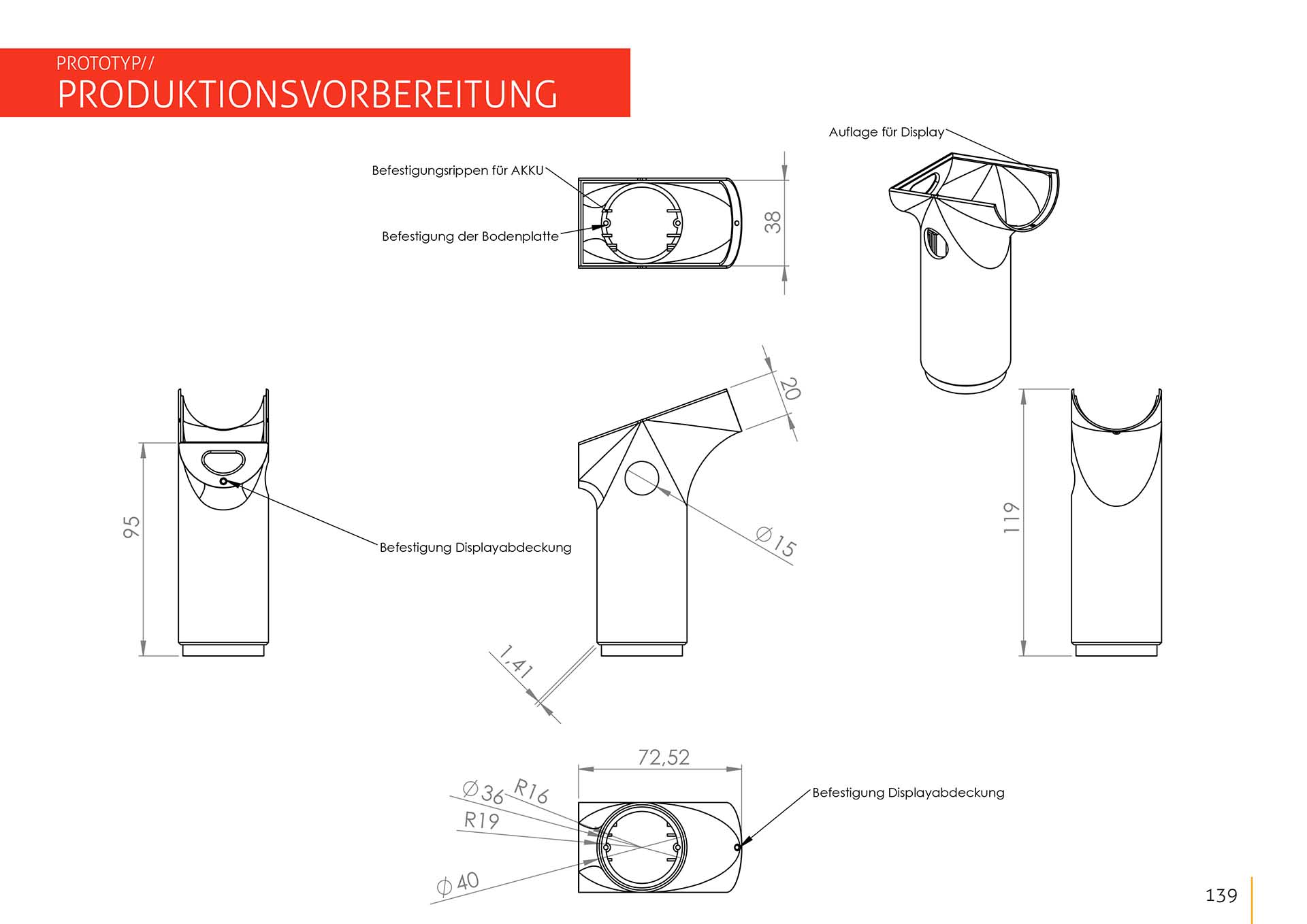 PROTOTYP//
PRODUKTIONSVORBEREITUNG

Auflage für Display

Befestigungsrippen für AKKU

Befestigung der Bodenplatte

38

20

95

Befestigung Displayabdeckung

$\varnothing 15$

119

1,41

72,52

$\varnothing 36$ R16

R19

$\varnothing 40$

Befestigung Displayabdeckung

139